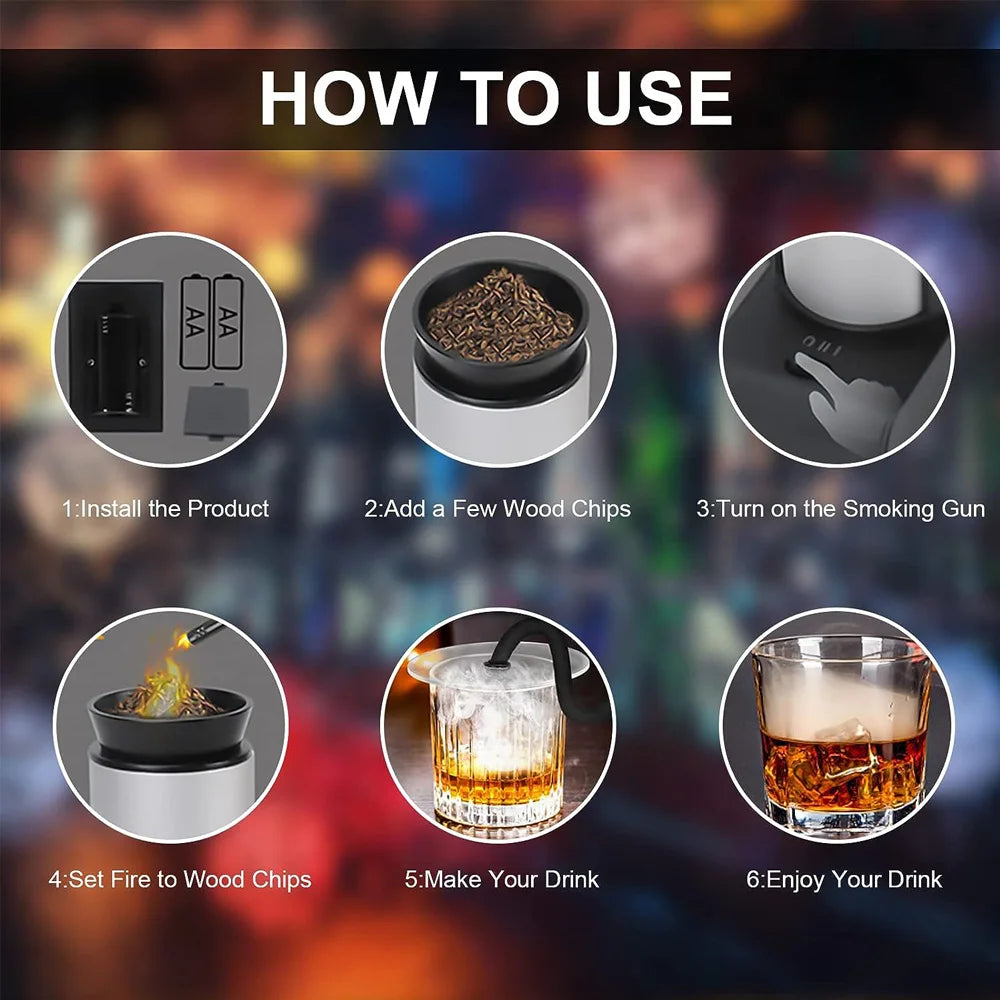 HOW TO USE

AA
AA

1:Install the Product

2:Add a Few Wood Chips

3:Turn on the Smoking Gun

4:Set Fire to Wood Chips

5:Make Your Drink

6:Enjoy Your Drink